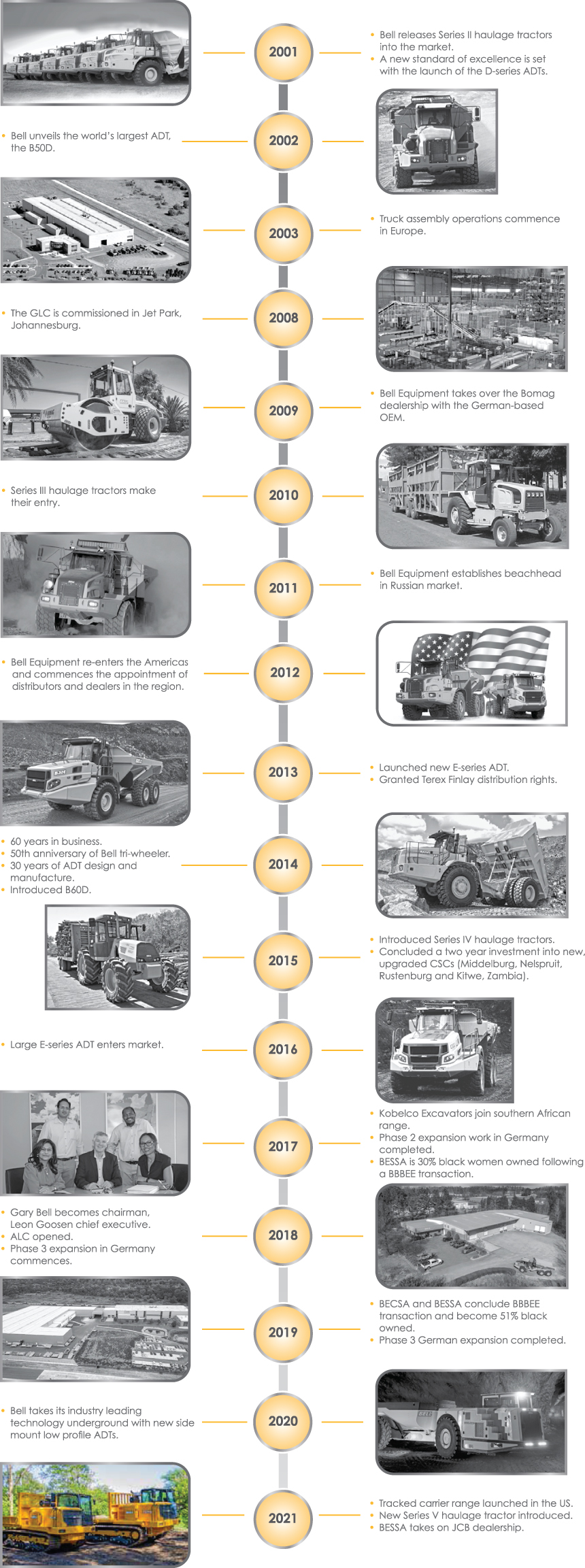 2001

• Bell releases Series II haulage tractors into the market.
• A new standard of excellence is set with the launch of the D-series ADTs.

• Bell unveils the world's largest ADT, the B50D.

2002

2003

• Truck assembly operations commence in Europe.

• The GLC is commissioned in Jet Park, Johannesburg.

2008

2009

• Bell Equipment takes over the Bomag dealership with the German-based OEM.

• Series III haulage tractors make their entry.

2010

2011

• Bell Equipment establishes beachhead in Russian market.

• Bell Equipment re-enters the Americas and commences the appointment of distributors and dealers in the region.

2012

2013

• Launched new E-series ADT.
• Granted Terex Finlay distribution rights.

• 60 years in business.
• 50th anniversary of Bell tri-wheeler.
• 30 years of ADT design and manufacture.
• Introduced B60D.

2014

2015

• Introduced Series IV haulage tractors.
• Concluded a two year investment into new, upgraded CSCs (Middelburg, Nelspruit, Rustenburg and Kitwe, Zambia).

• Large E-series ADT enters market.

2016

2017

• Kobelco Excavators join southern African range.
• Phase 2 expansion work in Germany completed.
• BESSA is 30% black women owned following a BBBEE transaction.

• Gary Bell becomes chairman, Leon Goosen chief executive.
• ALC opened.
• Phase 3 expansion in Germany commences.

2018

2019

• BECSA and BESSA conclude BBBEE transaction and become 51% black owned.
• Phase 3 German expansion completed.

• Bell takes its industry leading technology underground with new side mount low profile ADTs.

2020

2021

• Tracked carrier range launched in the US.
• New Series V haulage tractor introduced.
• BESSA takes on JCB dealership.